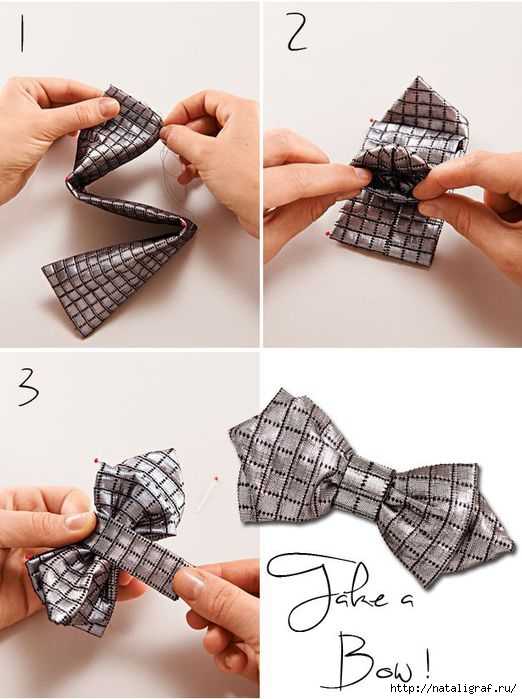 1

2

3

Take a Bow!

http://nataligraf.ru/